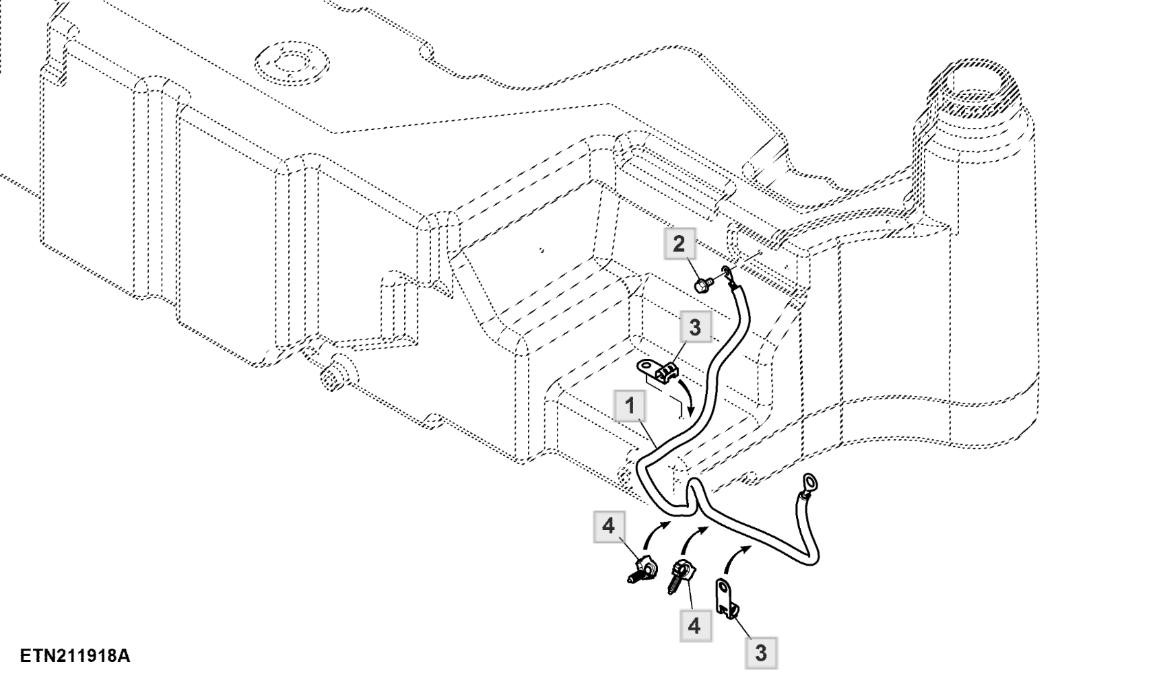 2
3
1
4
4
3
ETN211918A